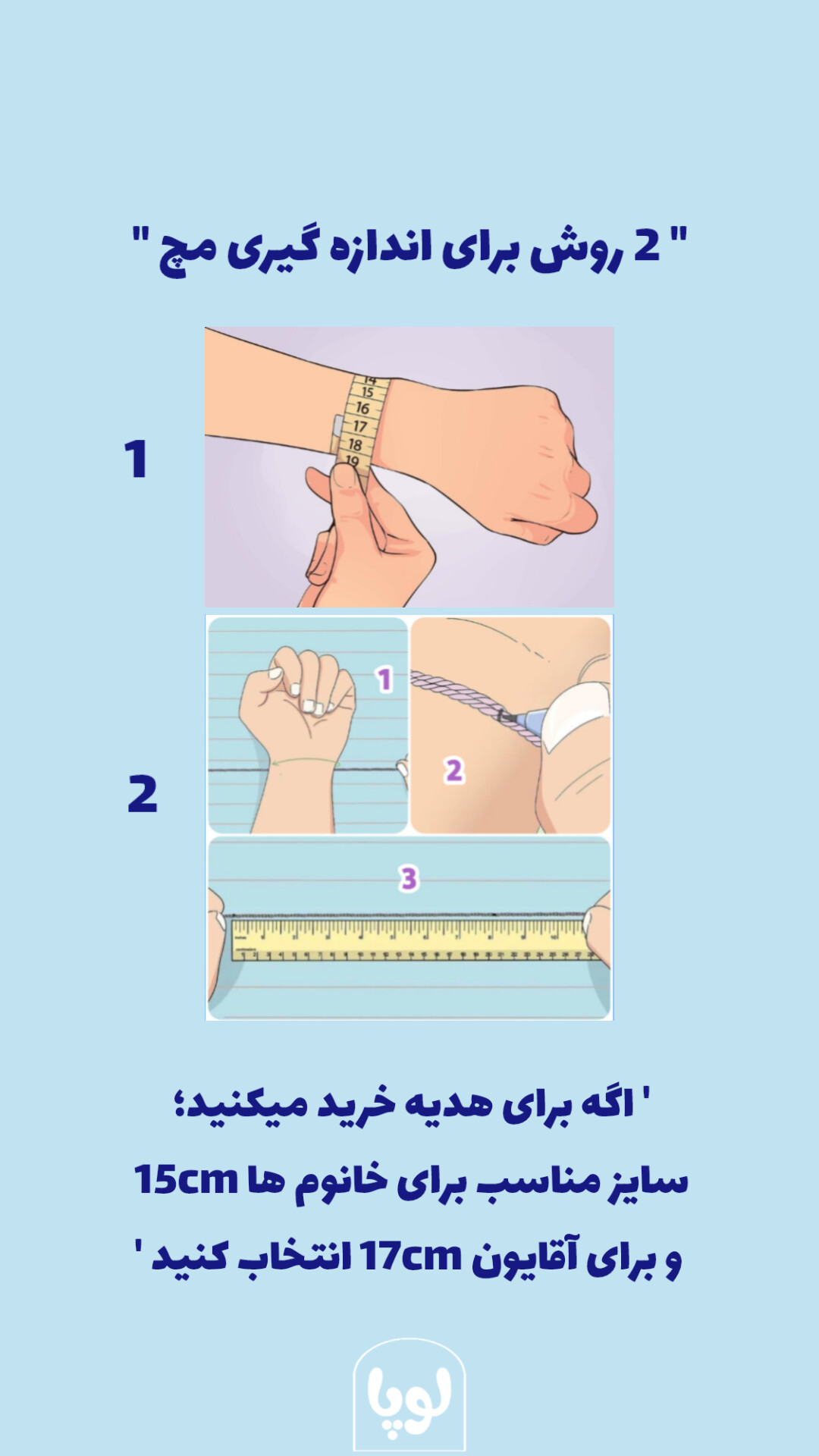 " 2 روش برای اندازه گیری مچ "

1

14
15
16
17
18
19

2

1

2

3

' اگه برای هدیه خرید میکنید؛
سایز مناسب برای خانوم ها 15cm
و برای آقایون 17cm انتخاب کنید '

لوپا